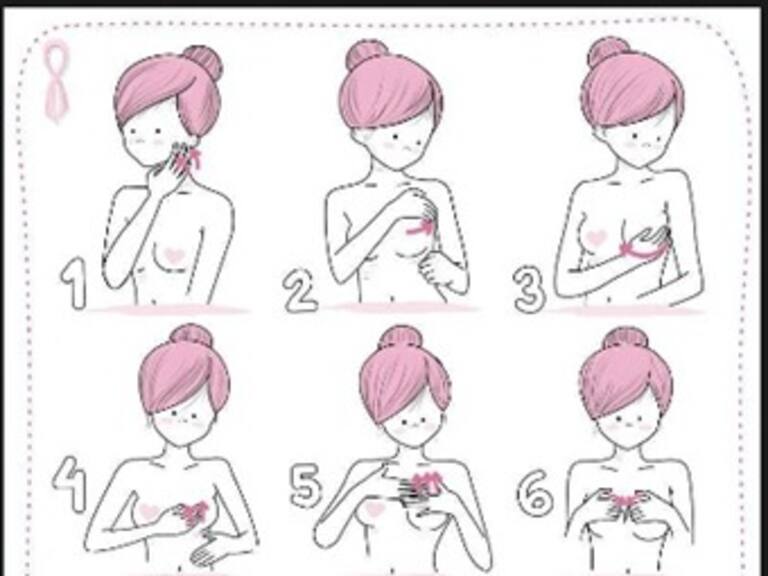 1

2

3

4

5

6